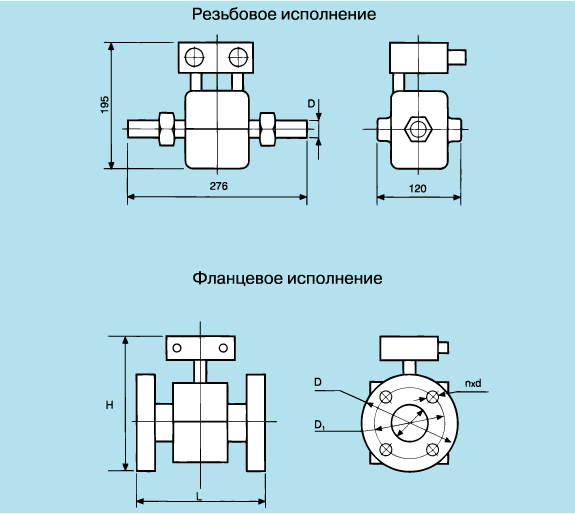 Резьбовое исполнение

195

D

276

120

Фланцевое исполнение

H

L

D

$D_1$

nxd